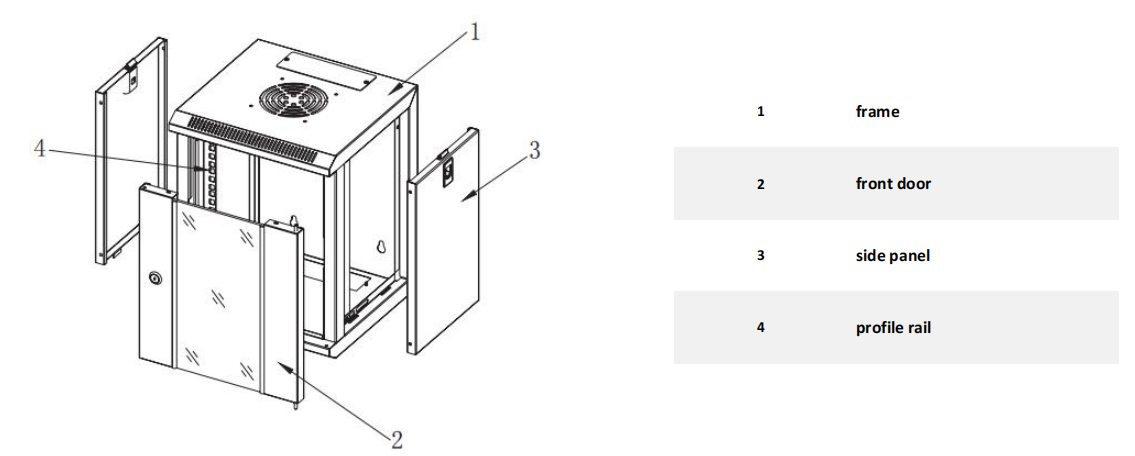 1
4
3
2

| 1 | frame |
|---|---|
| 2 | front door |
| 3 | side panel |
| 4 | profile rail |