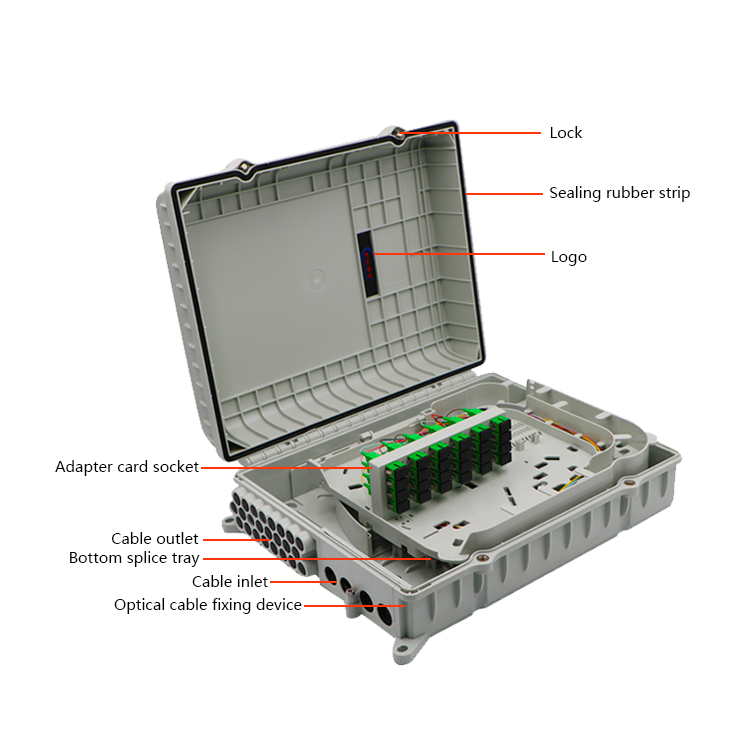 Lock

Sealing rubber strip

Logo

Adapter card socket

Cable outlet

Bottom splice tray

Cable inlet

Optical cable fixing device