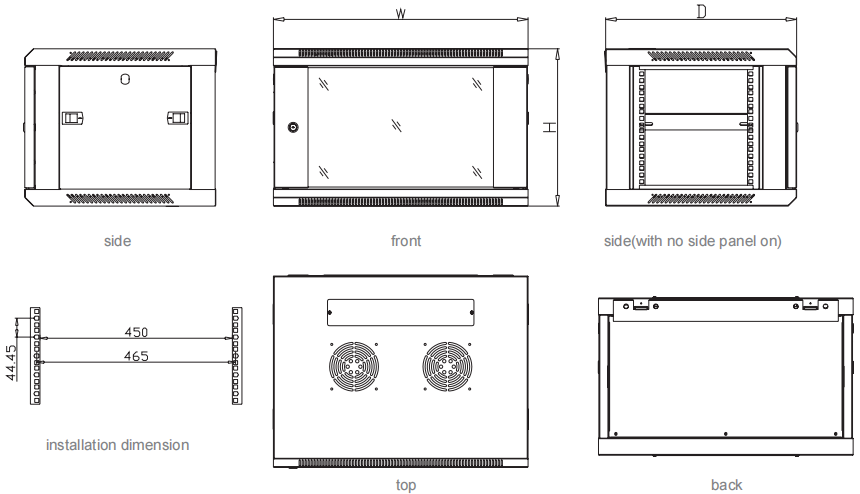 W

D

H

side

front

side(with no side panel on)

44.45

450

465

installation dimension

top

back