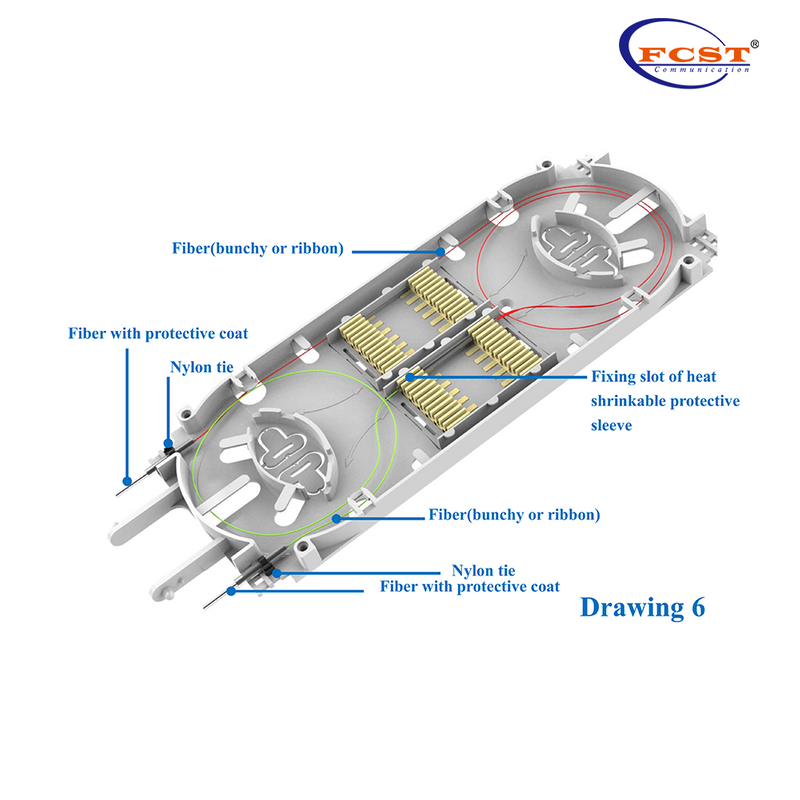 FCST®
Communication

Fiber(bunchy or ribbon)

Fiber with protective coat

Nylon tie

Fixing slot of heat shrinkable protective sleeve

Fiber(bunchy or ribbon)

Nylon tie

Fiber with protective coat

Drawing 6