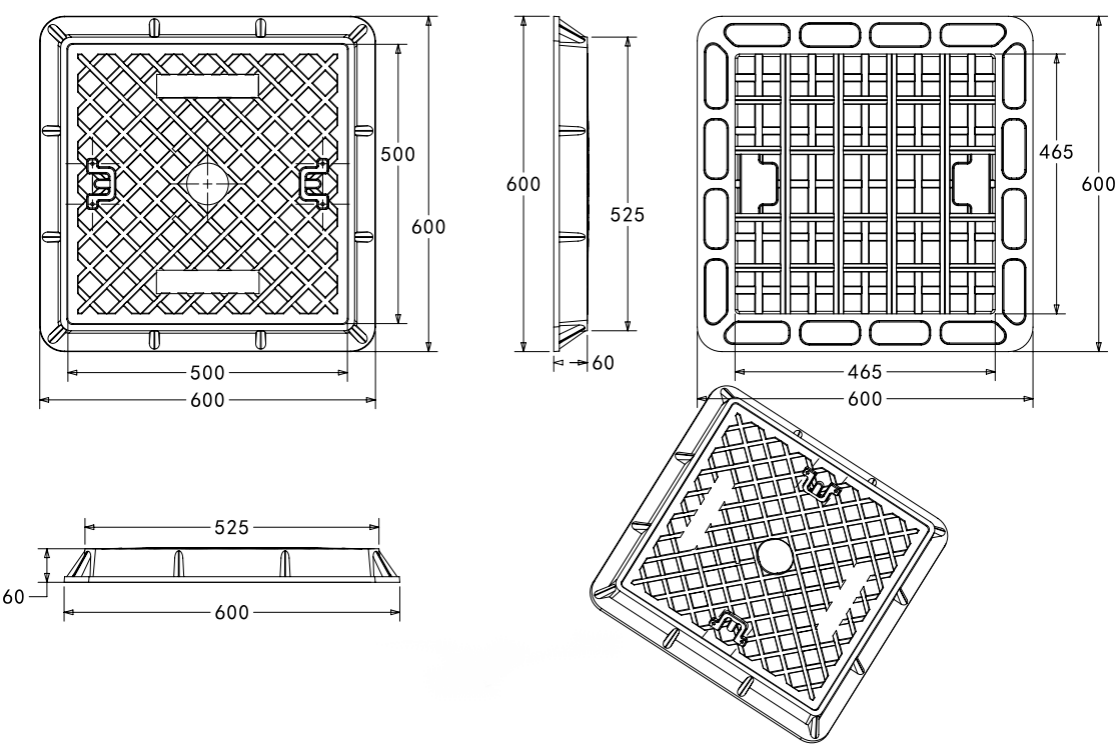 500
600
500
600
600
525
60
465
600
465
600
525
60
600