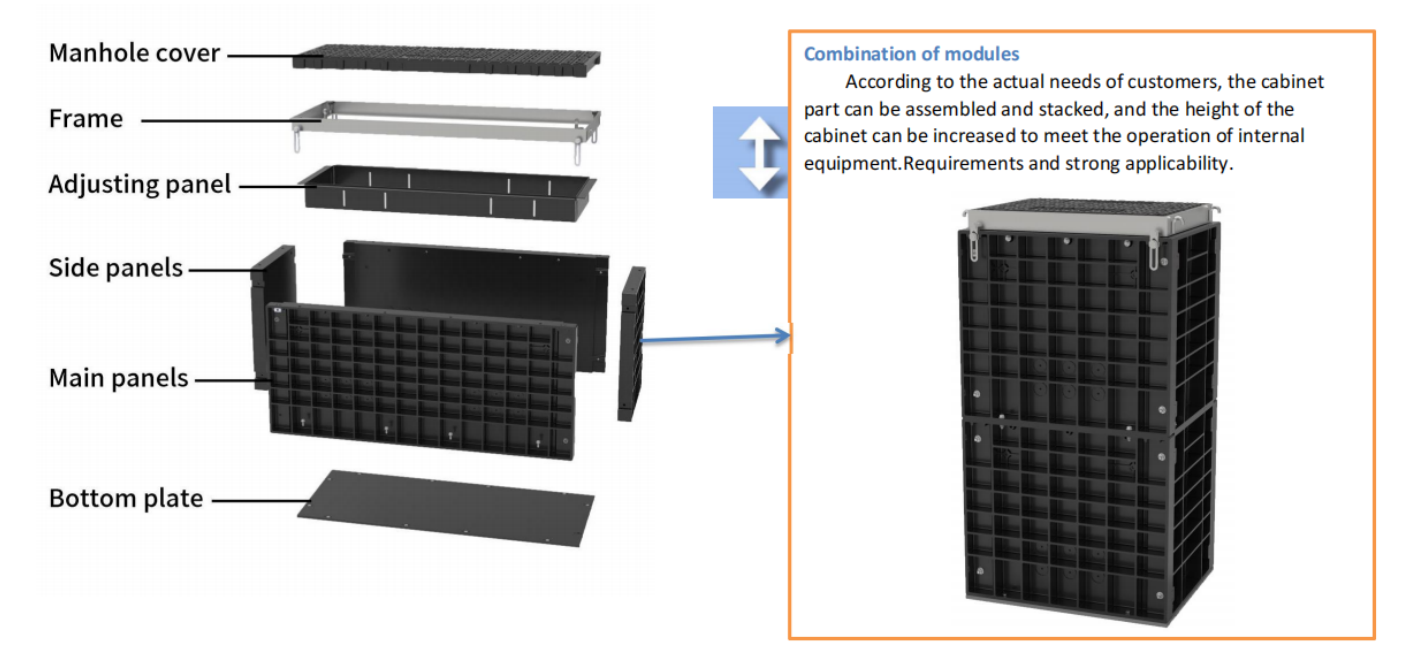 Manhole cover
Frame
Adjusting panel
Side panels
Main panels
Bottom plate

Combination of modules
According to the actual needs of customers, the cabinet part can be assembled and stacked, and the height of the cabinet can be increased to meet the operation of internal equipment.Requirements and strong applicability.