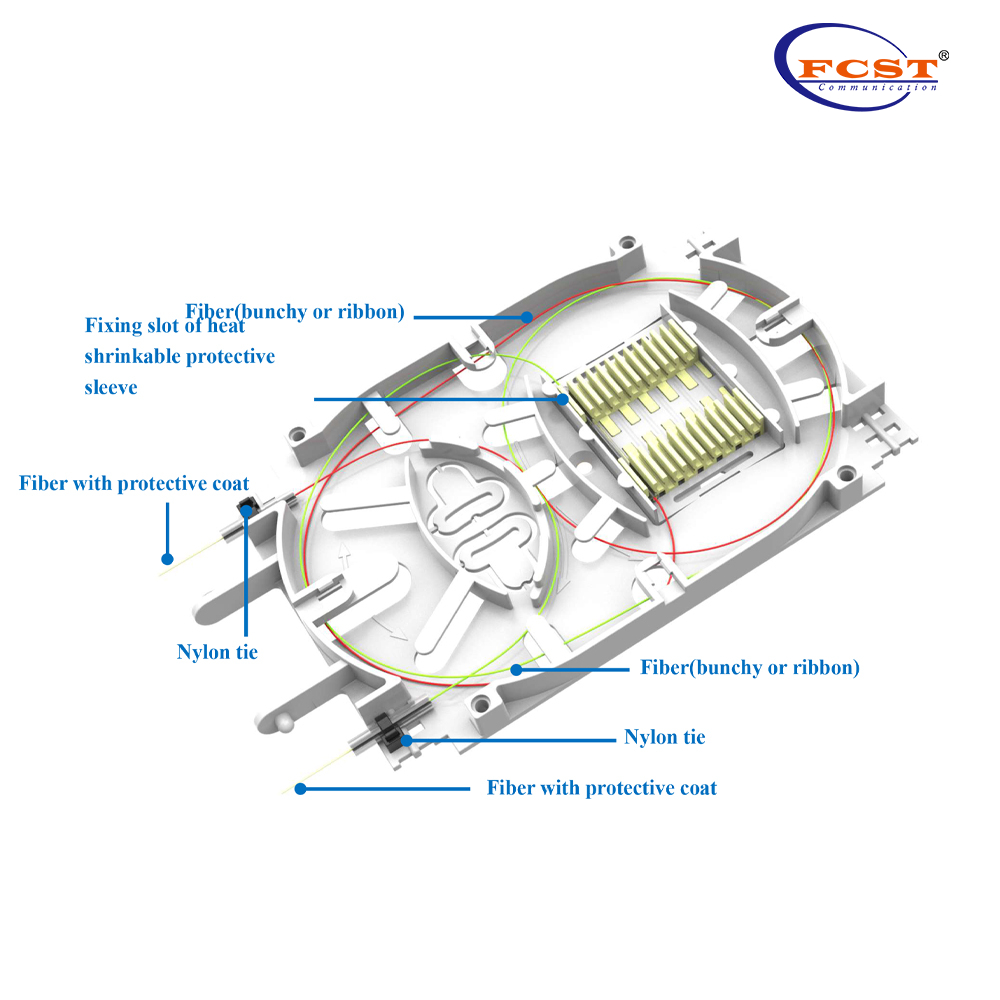 FCST®
Communication

Fiber(bunchy or ribbon)

Fixing slot of heat shrinkable protective sleeve

Fiber with protective coat

Nylon tie

Fiber(bunchy or ribbon)

Nylon tie

Fiber with protective coat